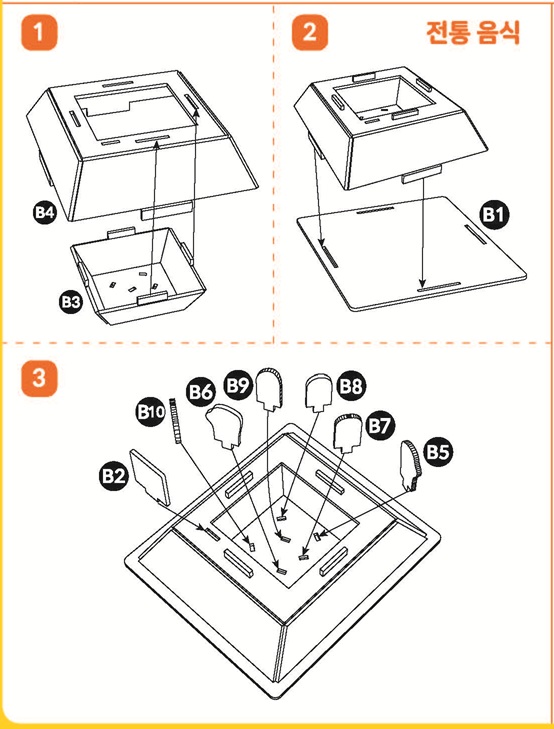 1

B4

B3

2

전통 음식

B1

3

B10

B6

B9

B8

B7

B5

B2